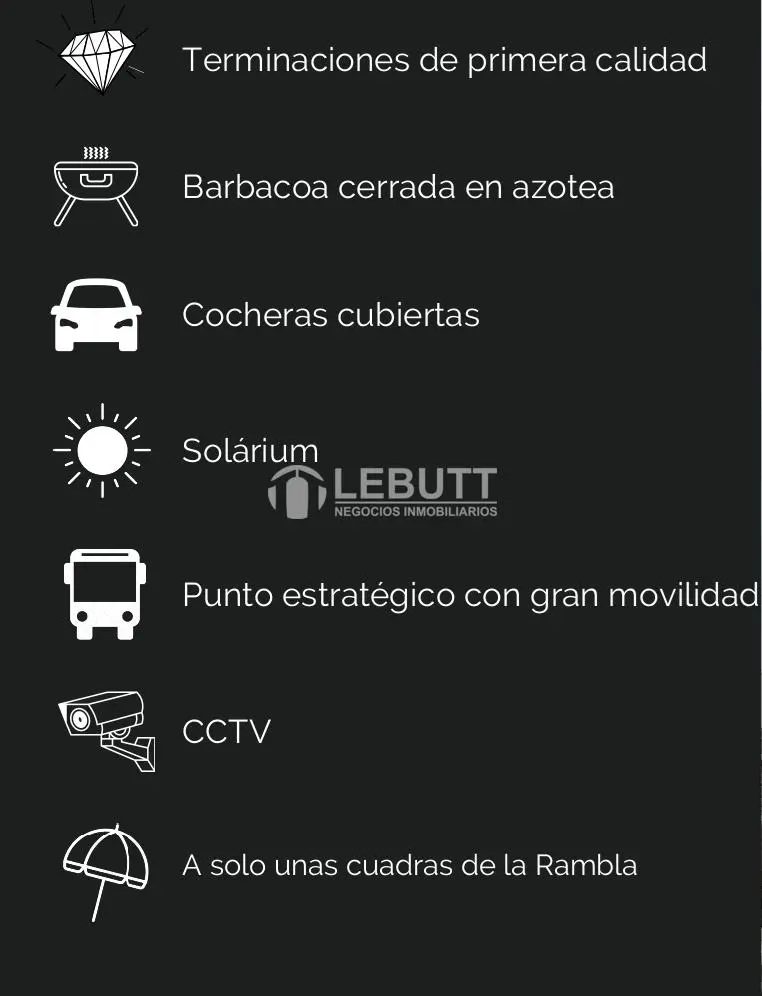 Terminaciones de primera calidad

Barbacoa cerrada en azotea

Cocheras cubiertas

Solárium

Punto estratégico con gran movilidad

CCTV

A solo unas cuadras de la Rambla

LEBUTT
NEGOCIOS INMOBILIARIOS